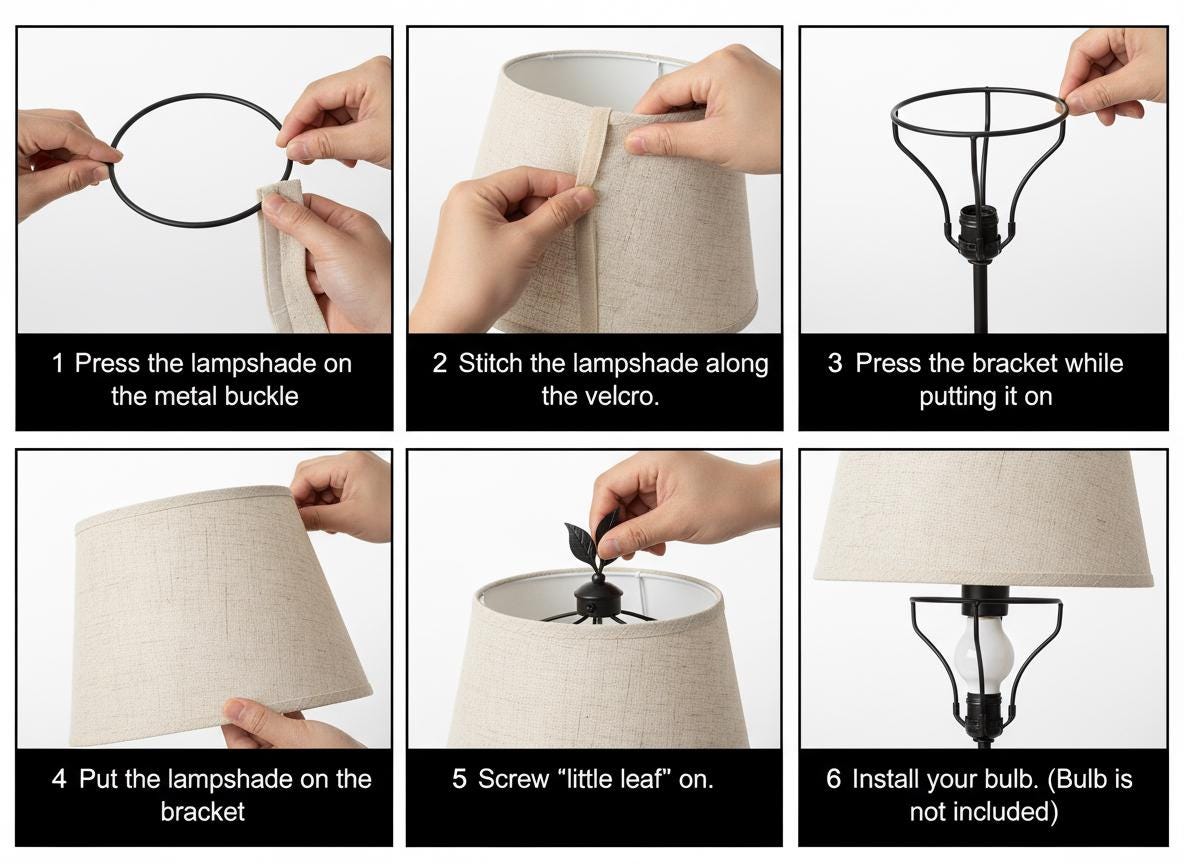 1 Press the lampshade on the metal buckle

2 Stitch the lampshade along the velcro.

3 Press the bracket while putting it on

4 Put the lampshade on the bracket

5 Screw "little leaf" on.

6 Install your bulb. (Bulb is not included)