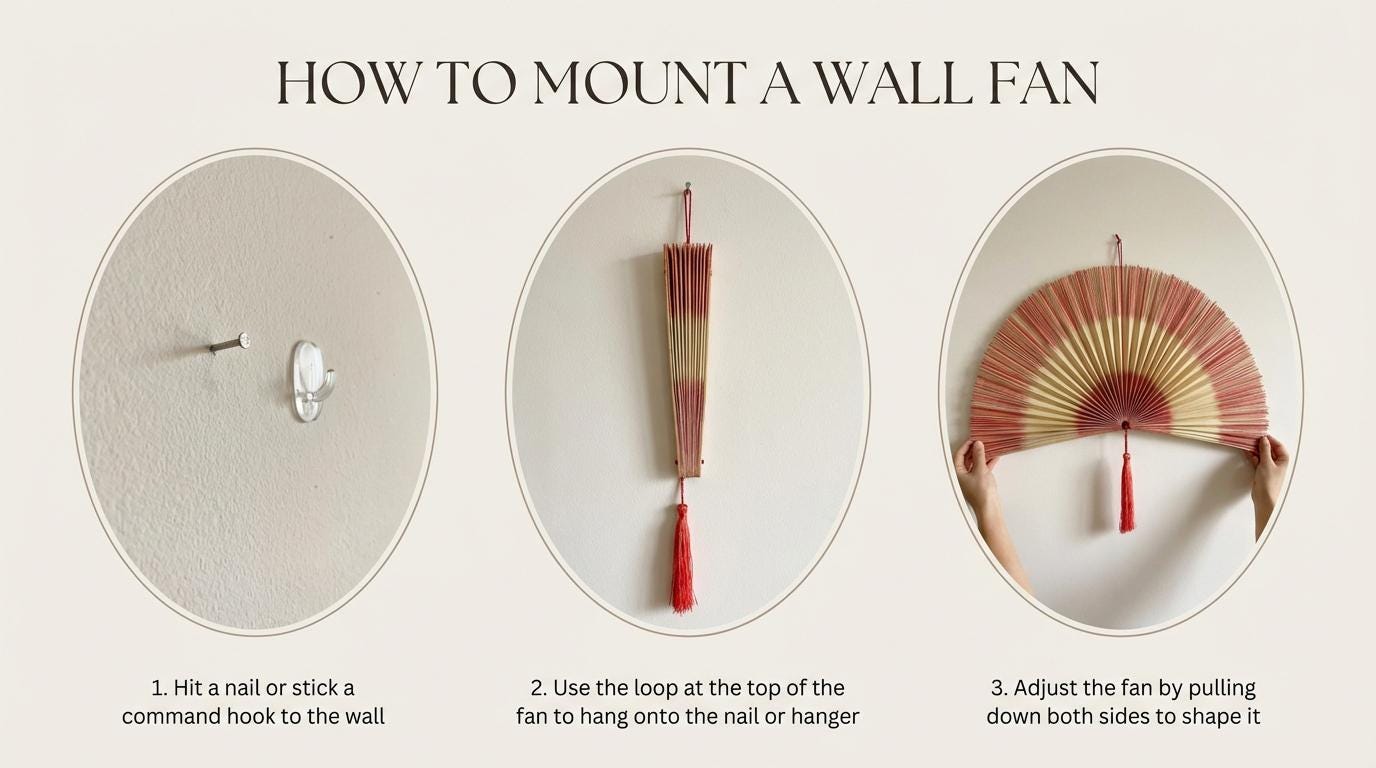 HOW TO MOUNT A WALL FAN

1. Hit a nail or stick a command hook to the wall

2. Use the loop at the top of the fan to hang onto the nail or hanger

3. Adjust the fan by pulling down both sides to shape it